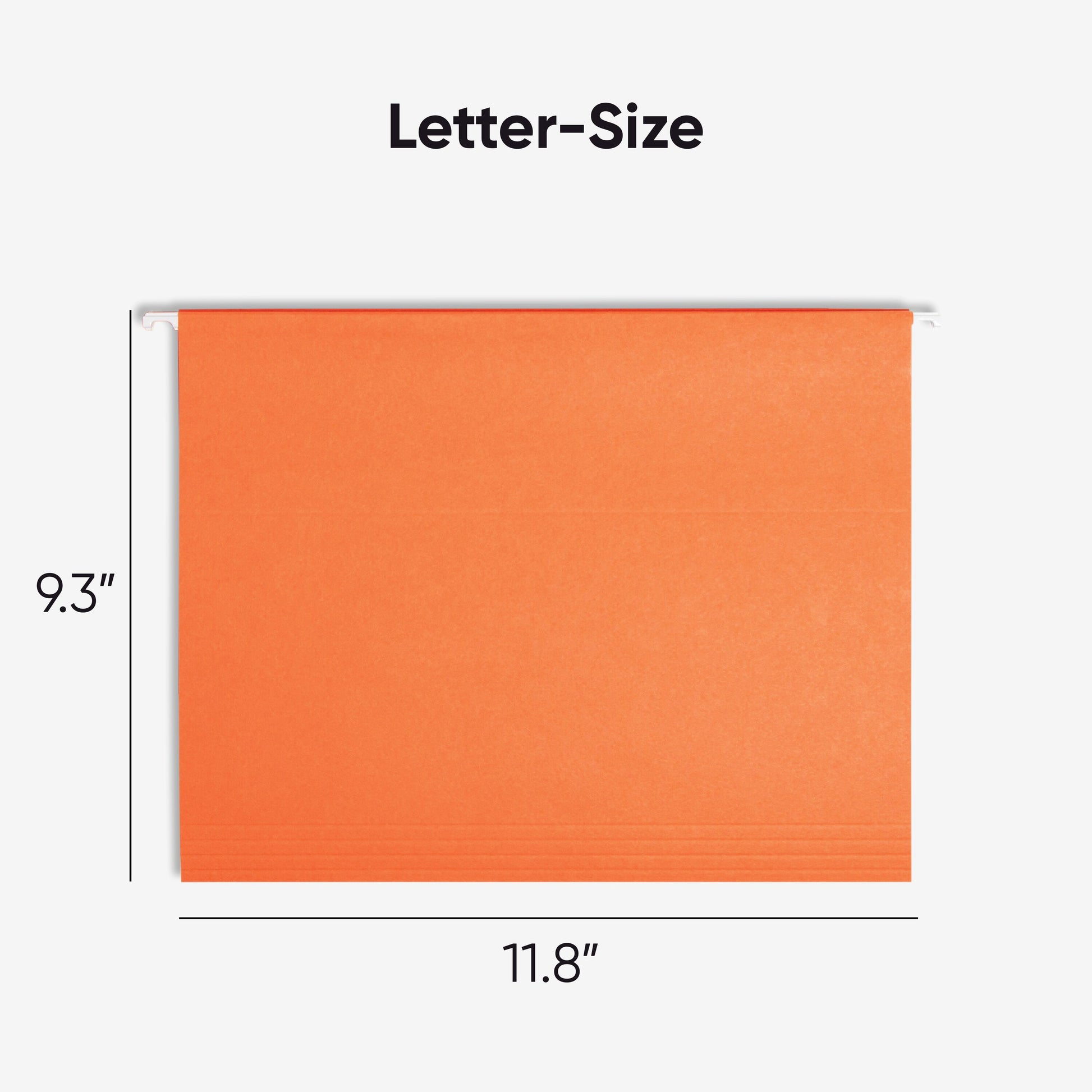 Letter-Size

9.3"

11.8"