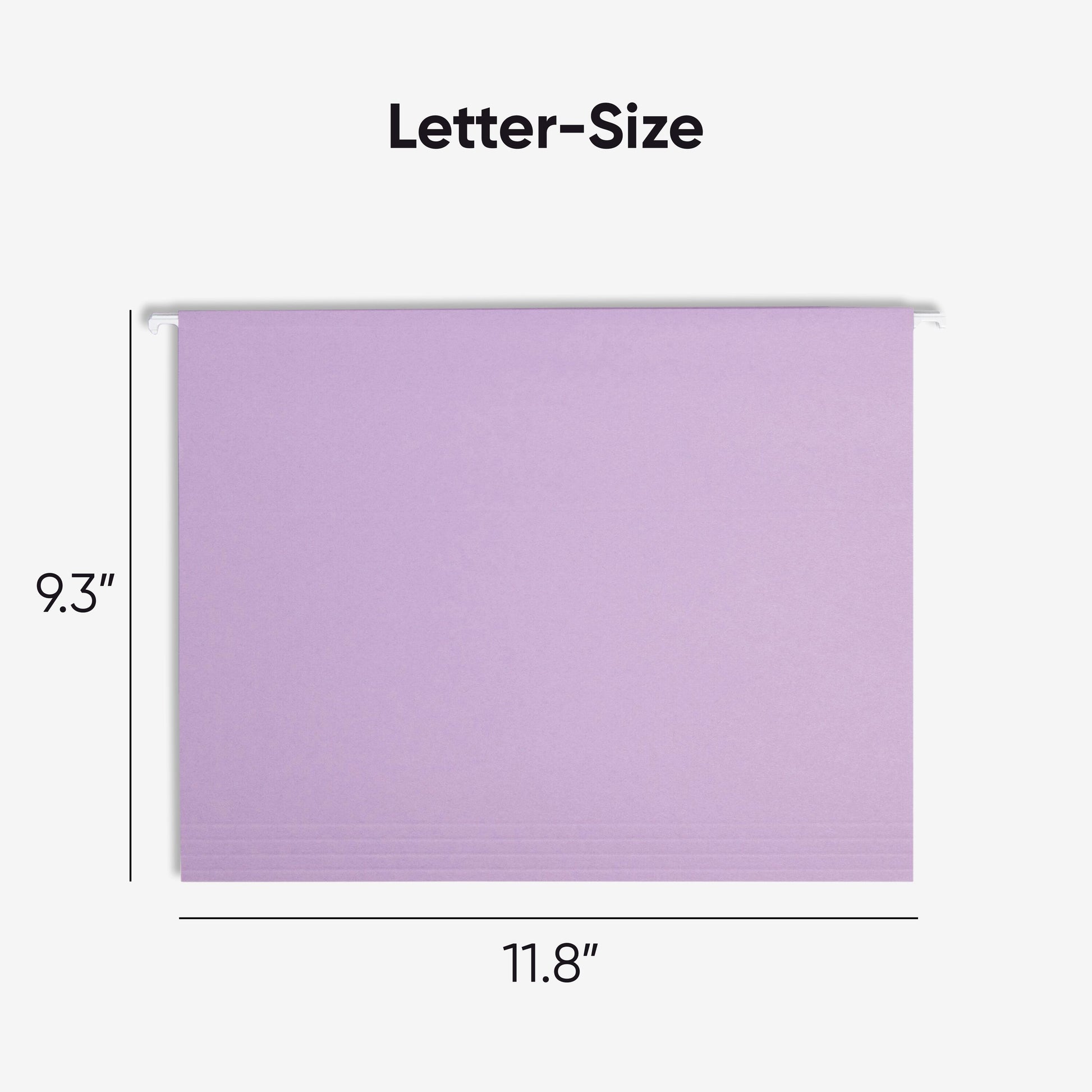 Letter-Size

9.3"

11.8"