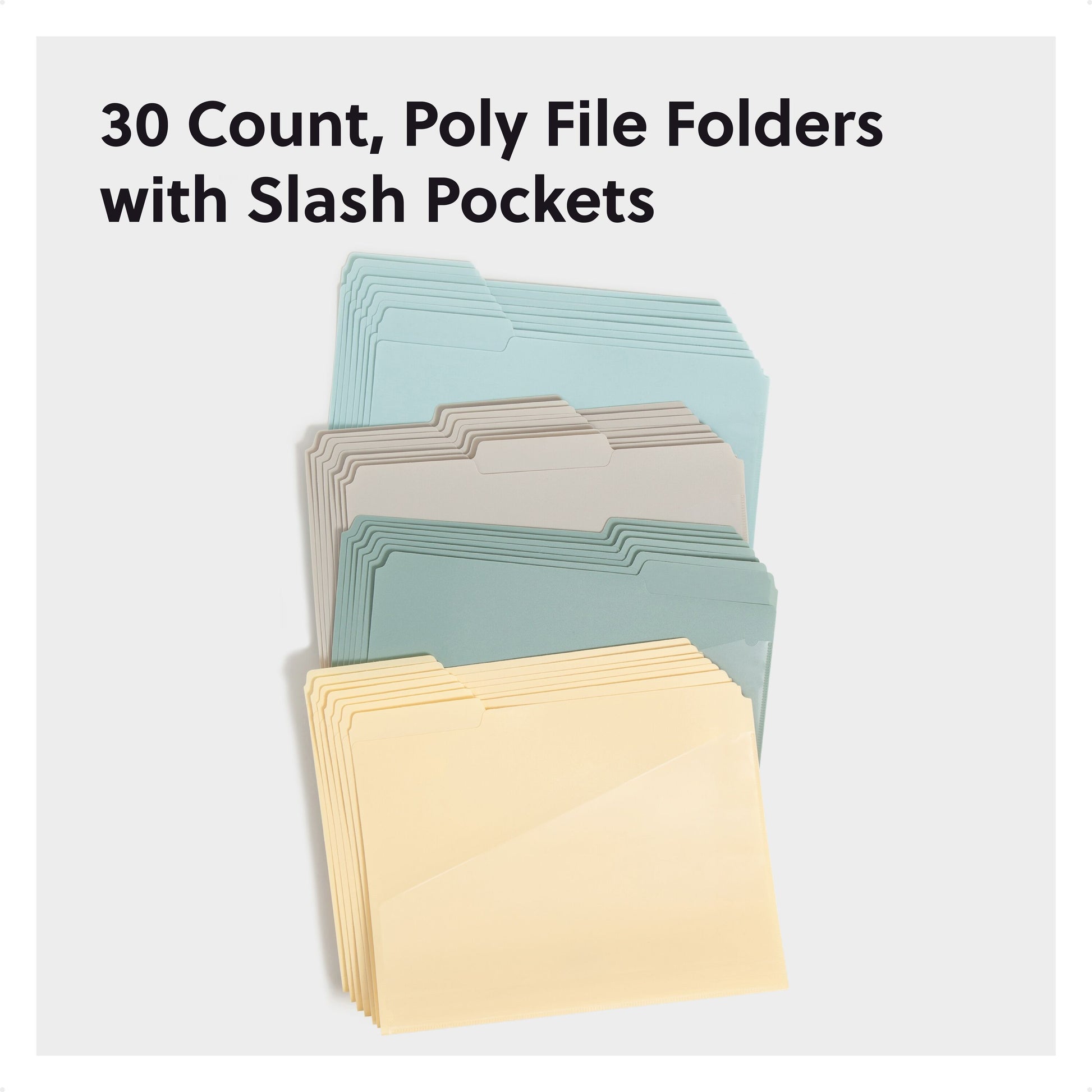 30 Count, Poly File Folders with Slash Pockets