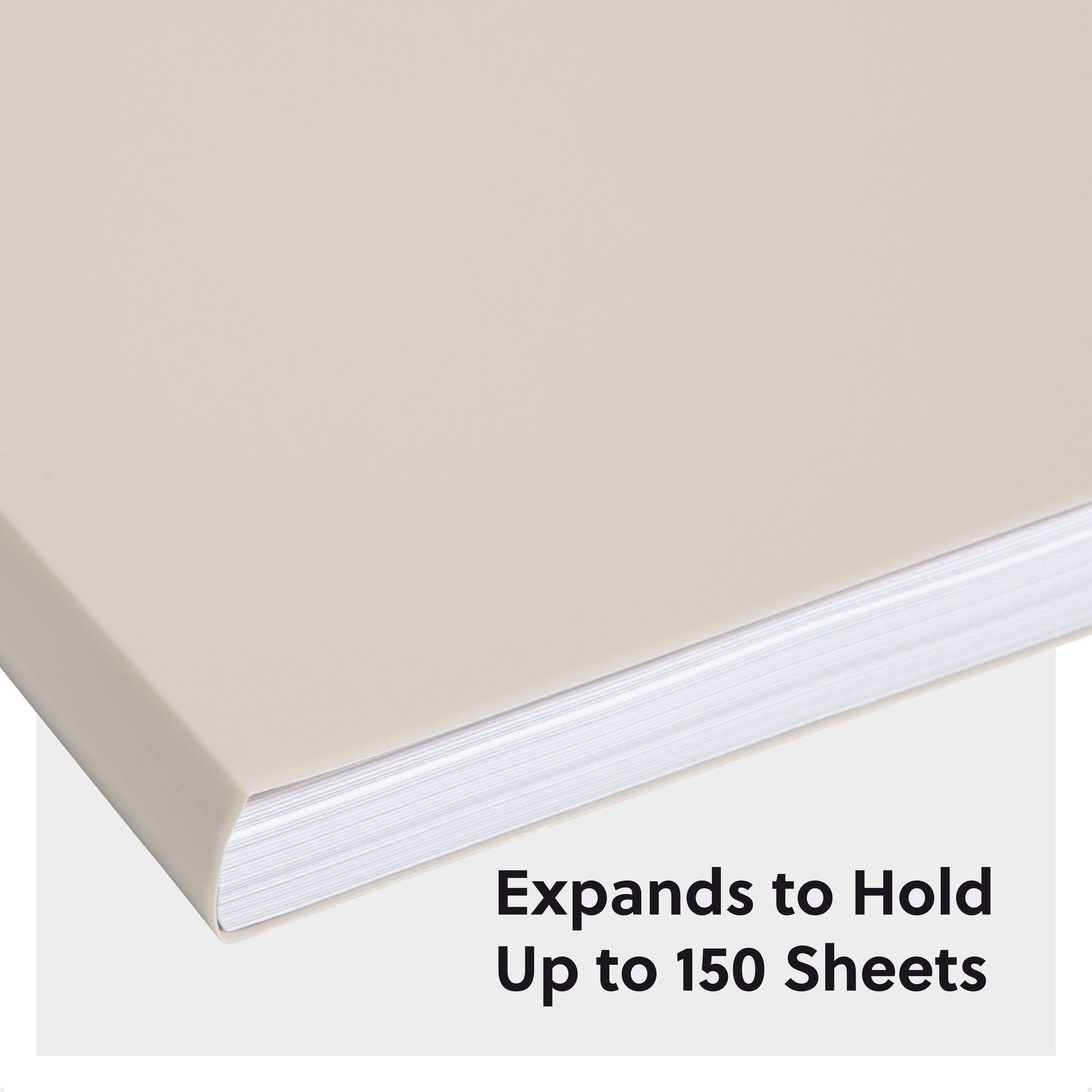 Expands to Hold
Up to 150 Sheets