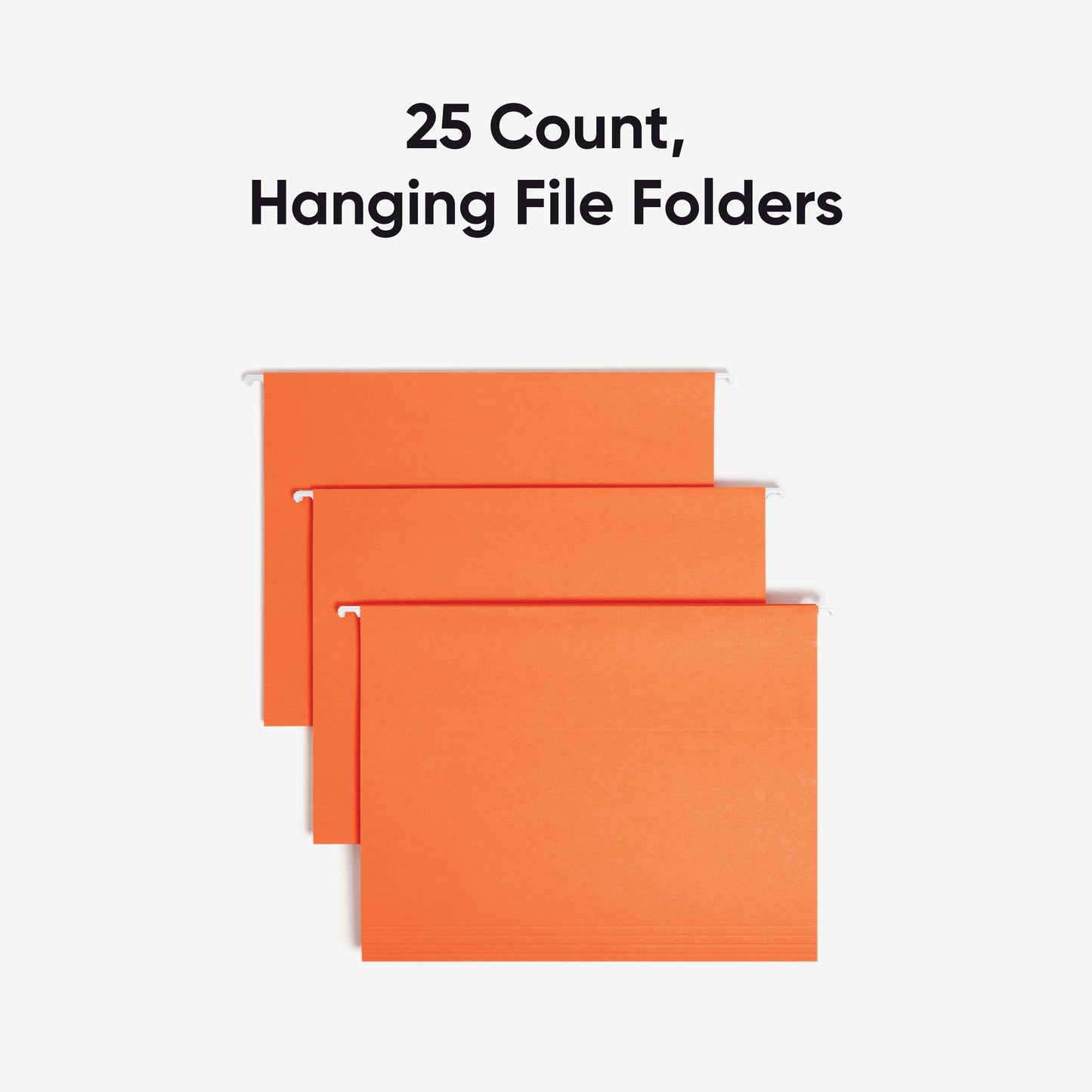 25 Count,
Hanging File Folders