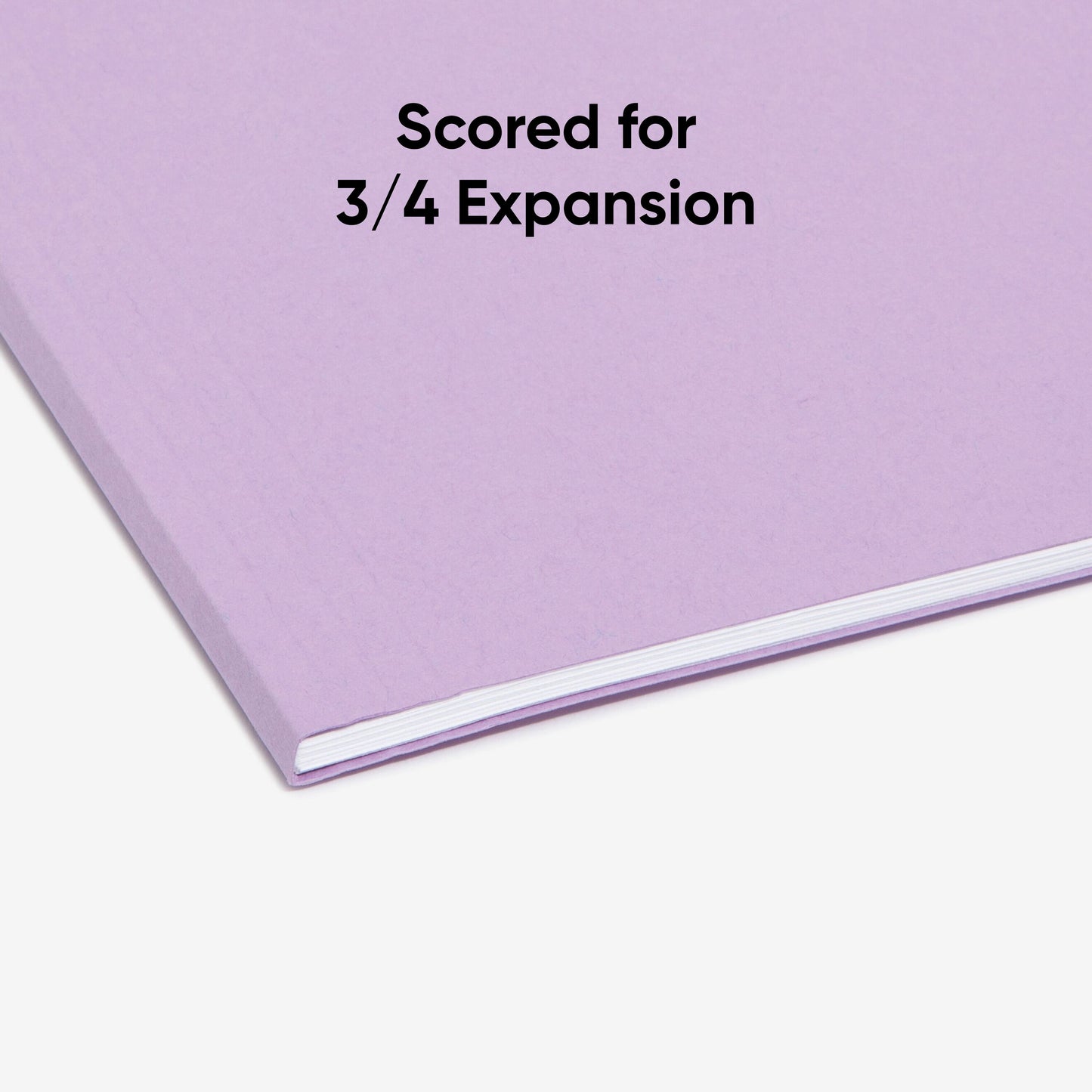 Scored for
3/4 Expansion